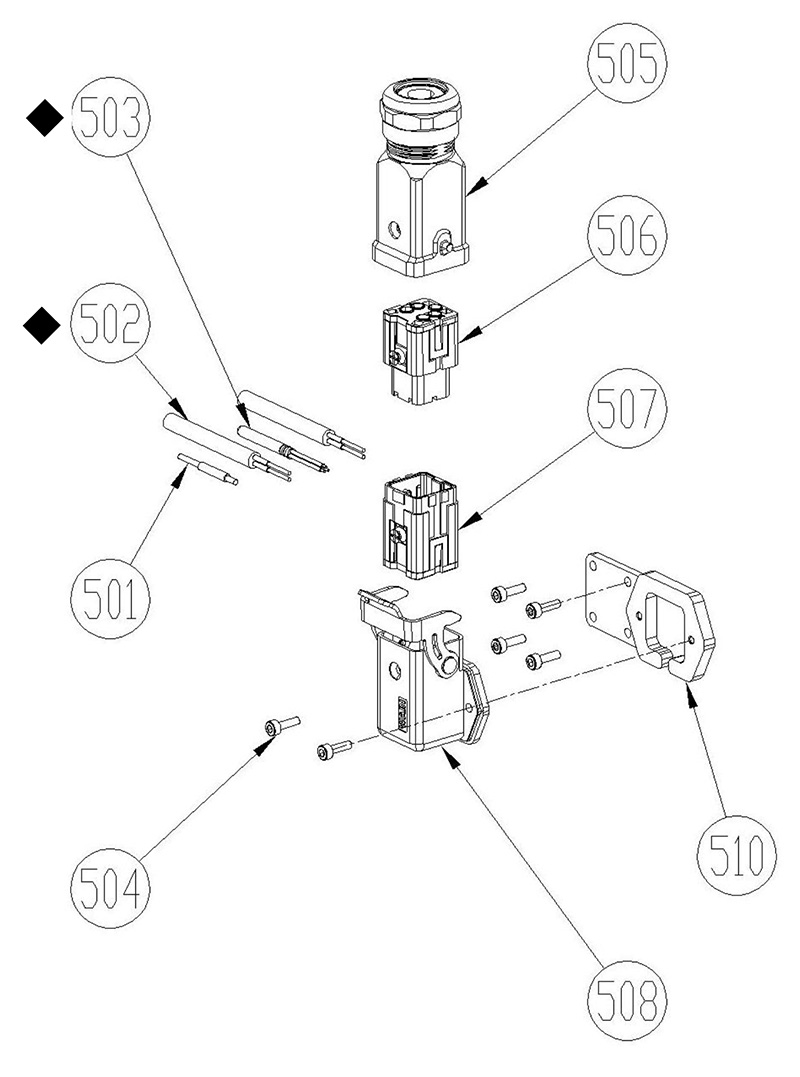 505
503
506
502
507
501
504
510
508