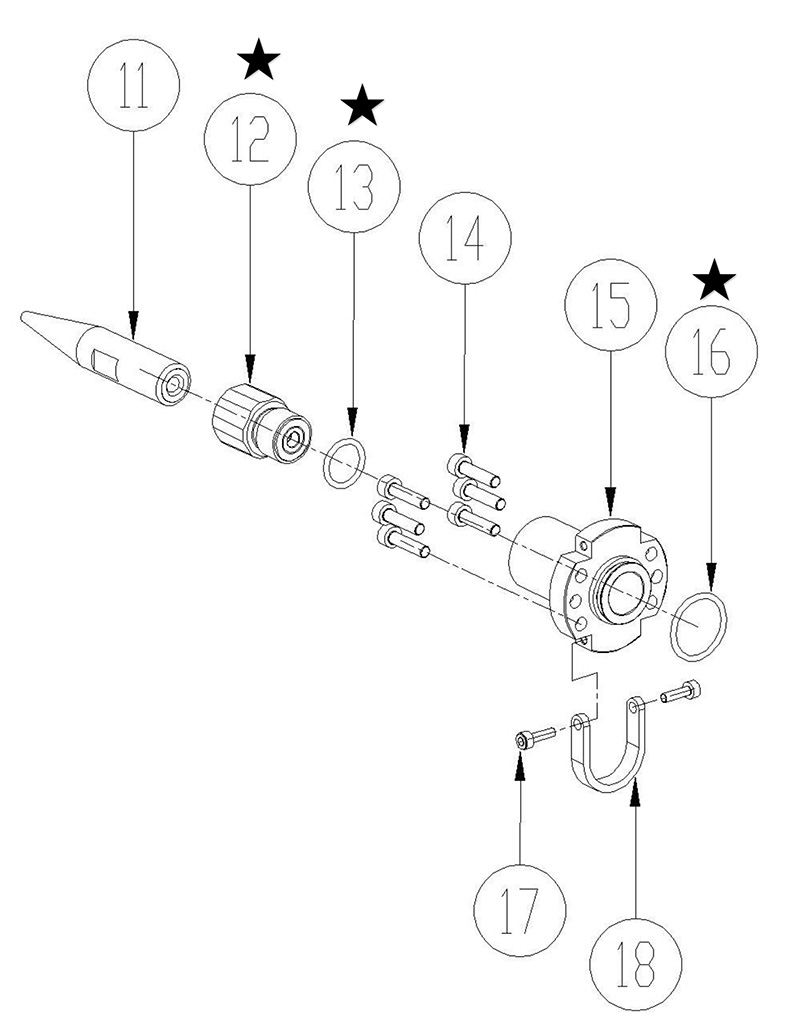 11
★
12
★
13
14
15
★
16
17
18