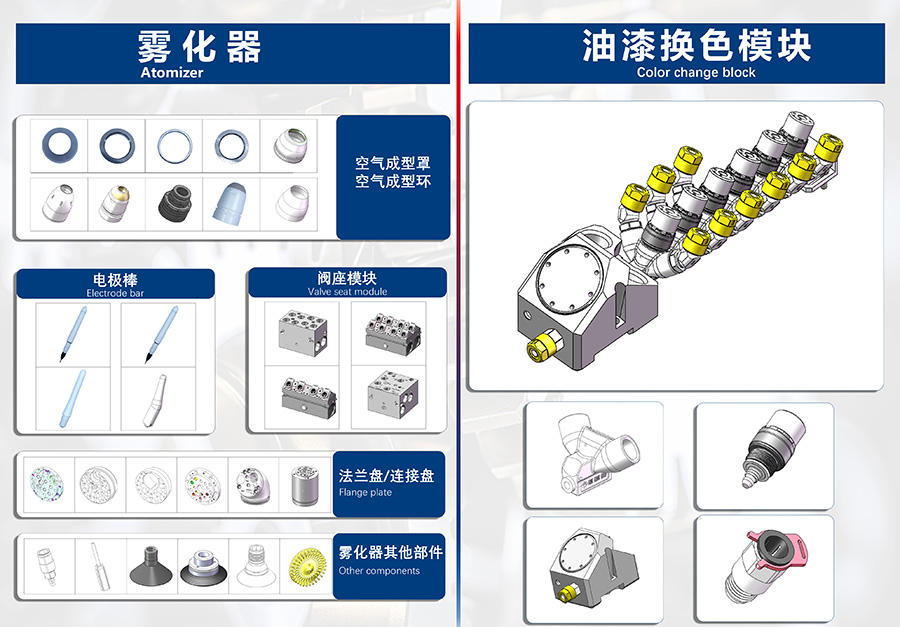 雾化器
Atomizer

空气成型罩
空气成型环

电极棒
Electrode bar

阀座模块
Valve seat module

法兰盘/连接盘
Flange plate

雾化器其他部件
Other components

油漆换色模块
Color change block